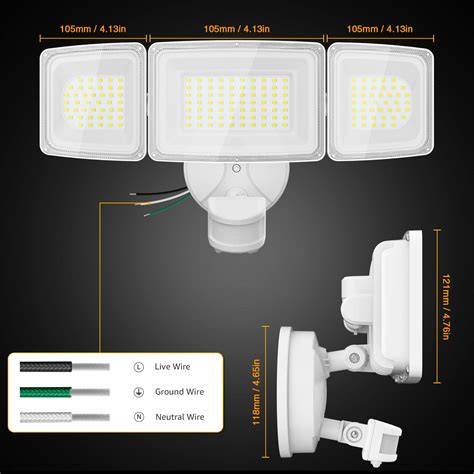 105mm / 4.13in

105mm / 4.13in

105mm / 4.13in

121mm / 4.76in

118mm / 4.65in

L Live Wire

Ground Wire

N Neutral Wire