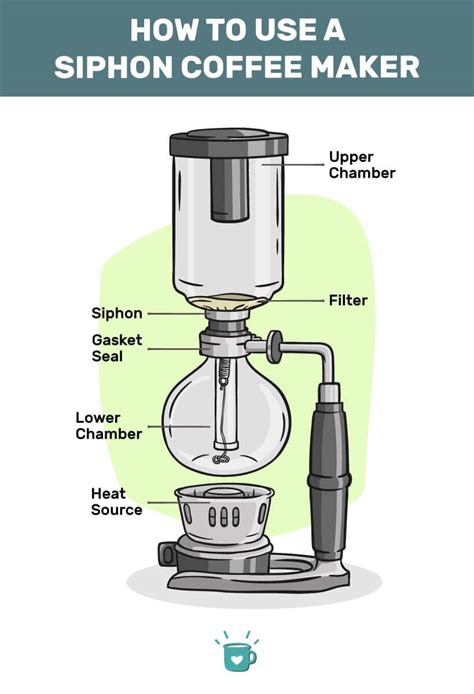 HOW TO USE A SIPHON COFFEE MAKER

Upper Chamber

Filter

Siphon

Gasket Seal

Lower Chamber

Heat Source