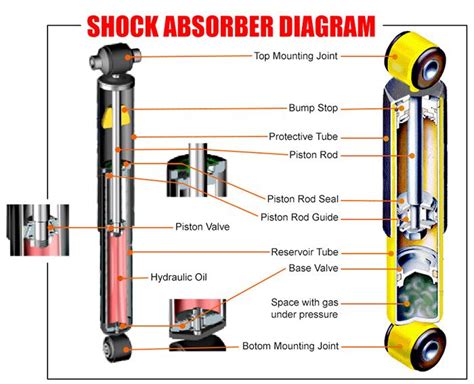 SHOCK ABSORBER DIAGRAM

Top Mounting Joint

Bump Stop

Protective Tube

Piston Rod

Piston Rod Seal

Piston Rod Guide

Piston Valve

Reservoir Tube

Base Valve

Hydraulic Oil

Space with gas under pressure

Botom Mounting Joint