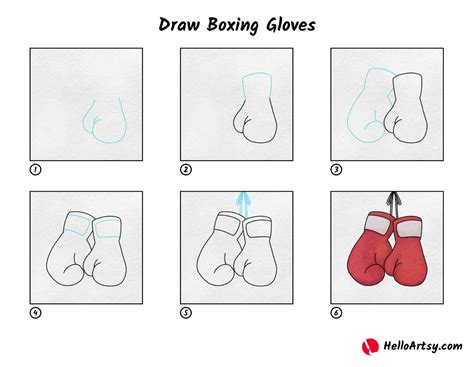 Draw Boxing Gloves

1

2

3

4

5

6

HelloArtsy.com