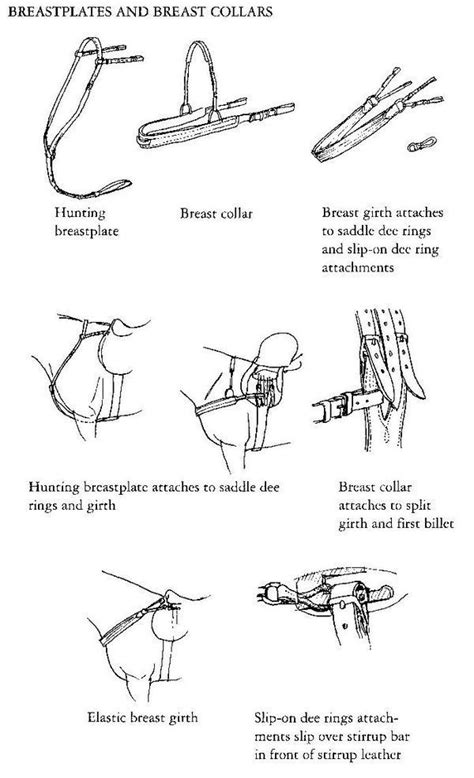 BREASTPLATES AND BREAST COLLARS

Hunting breastplate

Breast collar

Breast girth attaches to saddle dee rings and slip-on dee ring attachments

Hunting breastplate attaches to saddle dee rings and girth

Breast collar attaches to split girth and first billet

Elastic breast girth

Slip-on dee rings attachments slip over stirrup bar in front of stirrup leather