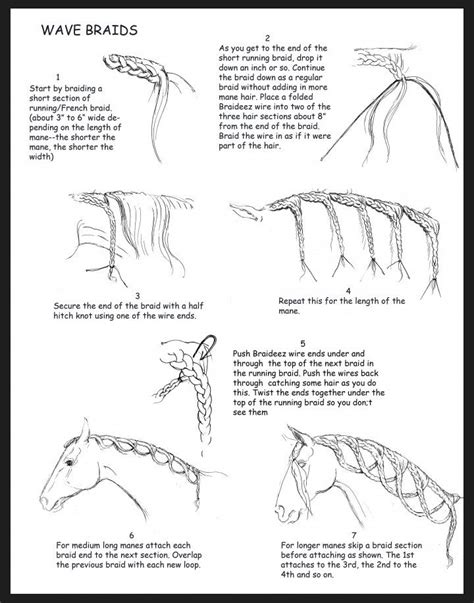 WAVE BRAIDS

1
Start by braiding a short section of running/French braid. (about 3" to 6" wide depending on the length of mane--the shorter the mane, the shorter the width)

2
As you get to the end of the short running braid, drop it down an inch or so. Continue the braid down as a regular braid without adding in more mane hair. Place a folded Braideez wire into two of the three hair sections about 8" from the end of the braid. Braid the wire in as if it were part of the hair.

3
Secure the end of the braid with a half hitch knot using one of the wire ends.

4
Repeat this for the length of the mane.

5
Push Braideez wire ends under and through the top of the next braid in the running braid. Push the wires back through catching some hair as you do this. Twist the ends together under the top of the running braid so you don;t see them

6
For medium long manes attach each braid end to the next section. Overlap the previous braid with each new loop.

7
For longer manes skip a braid section before attaching as shown. The 1st attaches to the 3rd, the 2nd to the 4th and so on.