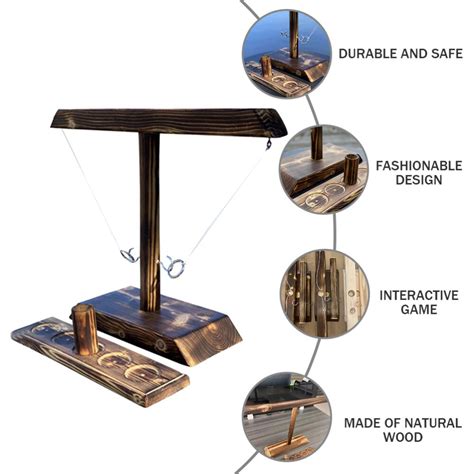 DURABLE AND SAFE

FASHIONABLE DESIGN

INTERACTIVE GAME

MADE OF NATURAL WOOD