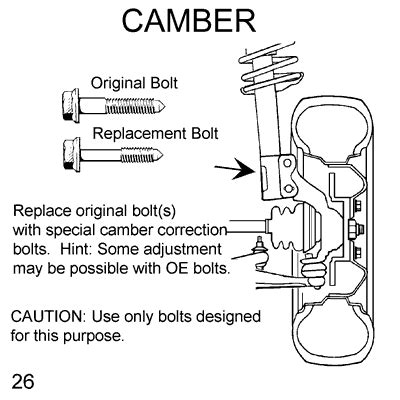 CAMBER

Original Bolt

Replacement Bolt

Replace original bolt(s) with special camber correction bolts. Hint: Some adjustment may be possible with OE bolts.

CAUTION: Use only bolts designed for this purpose.

26