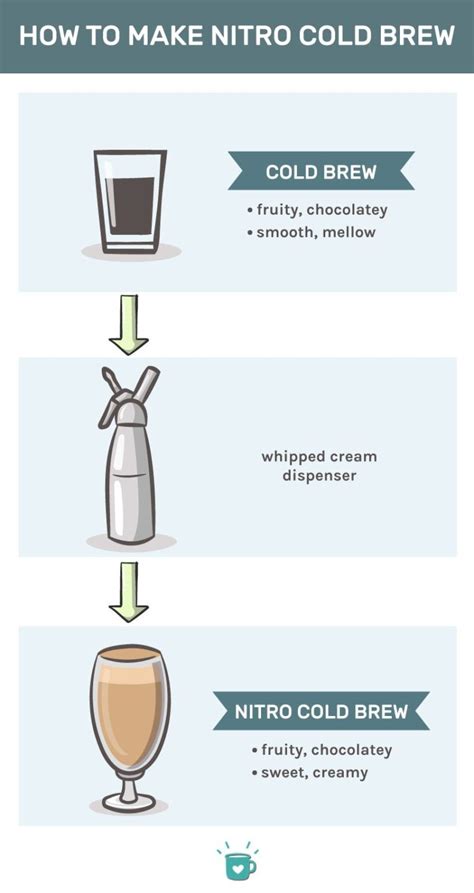 HOW TO MAKE NITRO COLD BREW

COLD BREW
• fruity, chocolatey
• smooth, mellow

whipped cream dispenser

NITRO COLD BREW
• fruity, chocolatey
• sweet, creamy