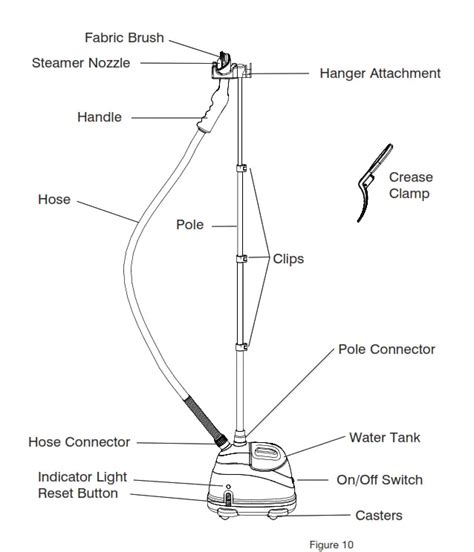 Fabric Brush
Steamer Nozzle
Hanger Attachment
Handle
Crease Clamp
Hose
Pole
Clips
Pole Connector
Hose Connector
Water Tank
Indicator Light
Reset Button
On/Off Switch
Casters
Figure 10