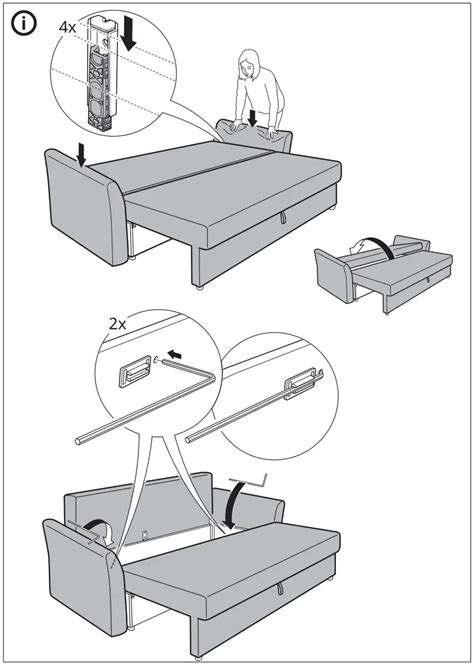 i
4x
2x