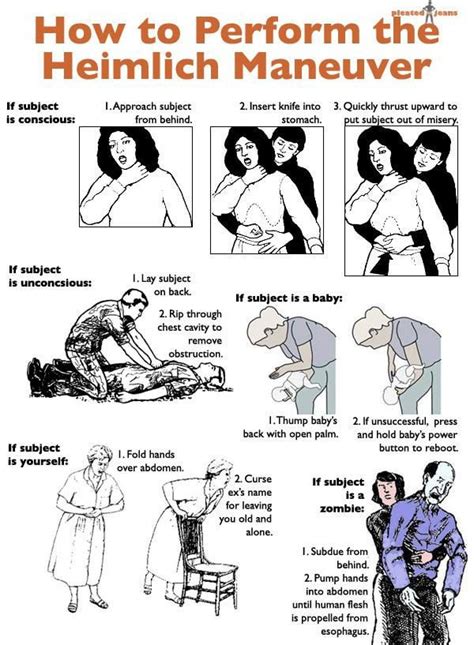 pleated jeans

How to Perform the Heimlich Maneuver

If subject is conscious:

1. Approach subject from behind.

2. Insert knife into stomach.

3. Quickly thrust upward to put subject out of misery.

If subject is unconcsious:

1. Lay subject on back.

2. Rip through chest cavity to remove obstruction.

If subject is a baby:

1. Thump baby's back with open palm.

2. If unsuccessful, press and hold baby's power button to reboot.

If subject is yourself:

1. Fold hands over abdomen.

2. Curse ex's name for leaving you old and alone.

If subject is a zombie:

1. Subdue from behind.

2. Pump hands into abdomen until human flesh is propelled from esophagus.