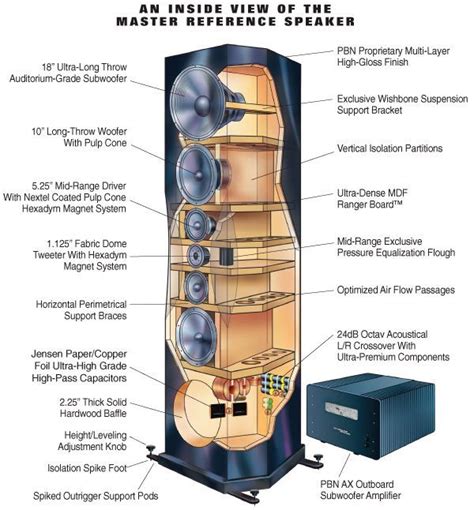 AN INSIDE VIEW OF THE MASTER REFERENCE SPEAKER

18" Ultra-Long Throw Auditorium-Grade Subwoofer

10" Long-Throw Woofer With Pulp Cone

5.25" Mid-Range Driver With Nextel Coated Pulp Cone Hexadym Magnet System

1.125" Fabric Dome Tweeter With Hexadym Magnet System

Horizontal Perimetrical Support Braces

Jensen Paper/Copper Foil Ultra-High Grade High-Pass Capacitors

2.25" Thick Solid Hardwood Baffle

Height/Leveling Adjustment Knob

Isolation Spike Foot

Spiked Outrigger Support Pods

PBN Proprietary Multi-Layer High-Gloss Finish

Exclusive Wishbone Suspension Support Bracket

Vertical Isolation Partitions

Ultra-Dense MDF Ranger Board™

Mid-Range Exclusive Pressure Equalization Flough

Optimized Air Flow Passages

24dB Octav Acoustical L/R Crossover With Ultra-Premium Components

PBN AX Outboard Subwoofer Amplifier