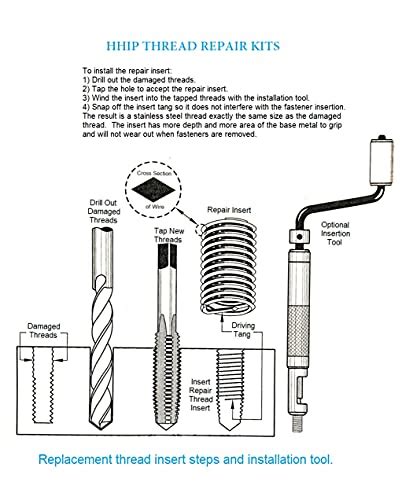 HHIP THREAD REPAIR KITS

To install the repair insert:
1) Drill out the damaged threads.
2) Tap the hole to accept the repair insert.
3) Wind the insert into the tapped threads with the installation tool.
4) Snap off the insert tang so it does not interfere with the fastener insertion.
The result is a stainless steel thread exactly the same size as the damaged thread. The insert has more depth and more area of the base metal to grip and will not wear out when fasteners are removed.

Cross Section of Wire

Drill Out Damaged Threads

Tap New Threads

Repair Insert

Optional Insertion Tool

Damaged Threads

Driving Tang

Insert Repair Thread Insert

Replacement thread insert steps and installation tool.