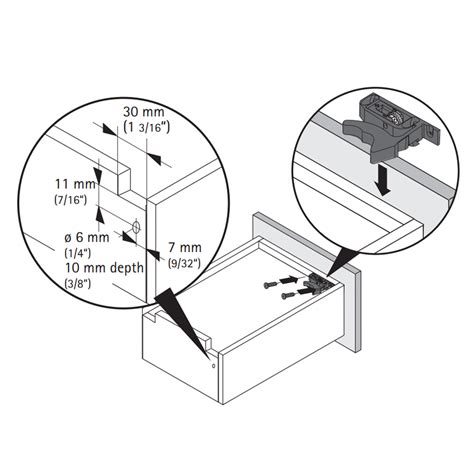 30 mm
(1 3/16")

11 mm
(7/16")

ø 6 mm
(1/4")

10 mm depth
(3/8")

7 mm
(9/32")