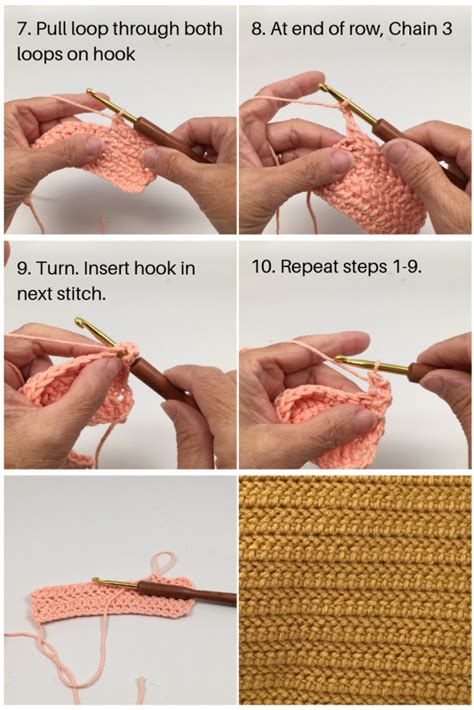 7. Pull loop through both loops on hook

8. At end of row, Chain 3

9. Turn. Insert hook in next stitch.

10. Repeat steps 1-9.