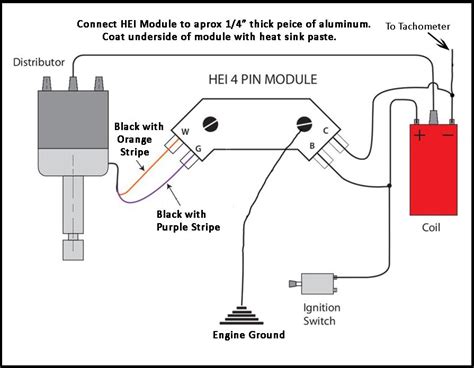 Connect HEI Module to aprox 1/4" thick peice of aluminum.
Coat underside of module with heat sink paste.

To Tachometer

Distributor

HEI 4 PIN MODULE

Black with Orange Stripe

W

G

C

B

+

−

Black with Purple Stripe

Coil

Ignition Switch

Engine Ground