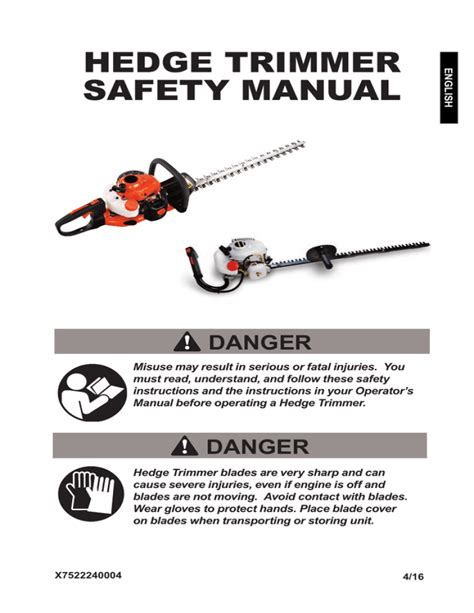 HEDGE TRIMMER SAFETY MANUAL

ENGLISH

DANGER

Misuse may result in serious or fatal injuries. You must read, understand, and follow these safety instructions and the instructions in your Operator's Manual before operating a Hedge Trimmer.

DANGER

Hedge Trimmer blades are very sharp and can cause severe injuries, even if engine is off and blades are not moving. Avoid contact with blades. Wear gloves to protect hands. Place blade cover on blades when transporting or storing unit.

X7522240004

4/16