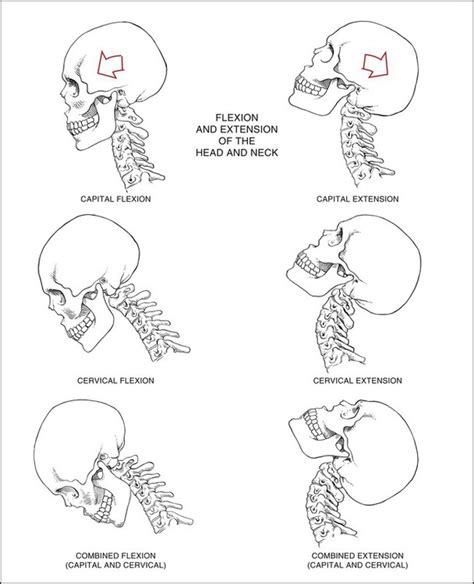 FLEXION AND EXTENSION OF THE HEAD AND NECK

CAPITAL FLEXION

CAPITAL EXTENSION

CERVICAL FLEXION

CERVICAL EXTENSION

COMBINED FLEXION (CAPITAL AND CERVICAL)

COMBINED EXTENSION (CAPITAL AND CERVICAL)