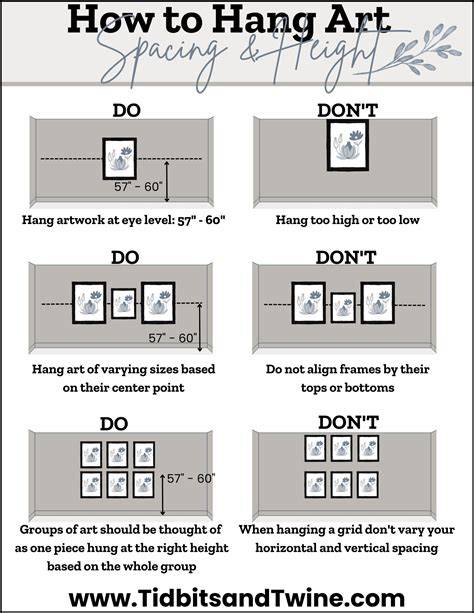 How to Hang Art
Spacing & Height

DO

57" - 60"

Hang artwork at eye level: 57" - 60"

DON'T

Hang too high or too low

DO

57" - 60"

Hang art of varying sizes based on their center point

DON'T

Do not align frames by their tops or bottoms

DO

57" - 60"

Groups of art should be thought of as one piece hung at the right height based on the whole group

DON'T

When hanging a grid don't vary your horizontal and vertical spacing

www.TidbitsandTwine.com