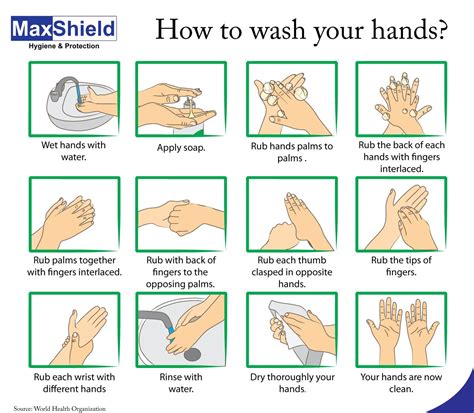 MaxShield
Hygiene & Protection

How to wash your hands?

Wet hands with water.

Apply soap.

Rub hands palms to palms .

Rub the back of each hands with fingers interlaced.

Rub palms together with fingers interlaced.

Rub with back of fingers to the opposing palms.

Rub each thumb clasped in opposite hands.

Rub the tips of fingers.

Rub each wrist with different hands

Rinse with water.

Dry thoroughly your hands.

Your hands are now clean.

Source: World Health Organization