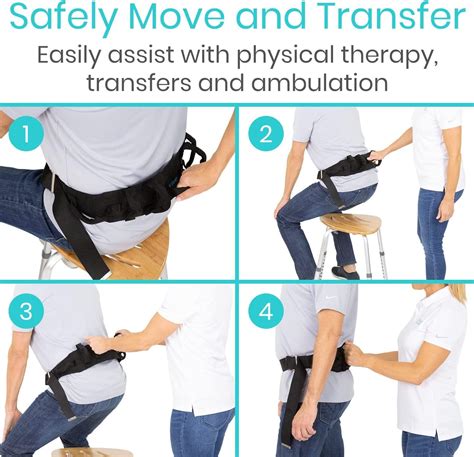 Safely Move and Transfer

Easily assist with physical therapy, transfers and ambulation

1

2

3

4