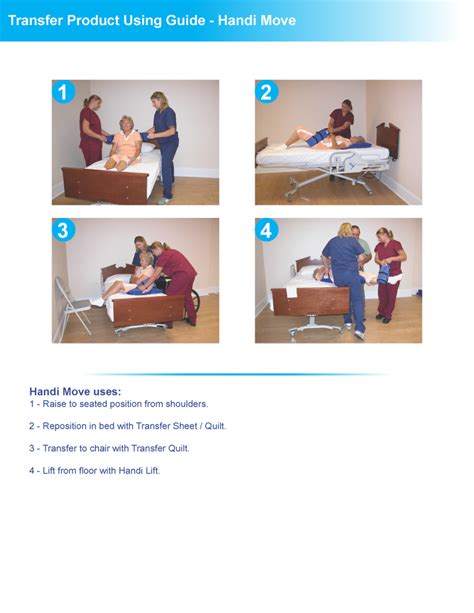 Transfer Product Using Guide - Handi Move

1

2

3

4

Handi Move uses:
1 - Raise to seated position from shoulders.

2 - Reposition in bed with Transfer Sheet / Quilt.

3 - Transfer to chair with Transfer Quilt.

4 - Lift from floor with Handi Lift.