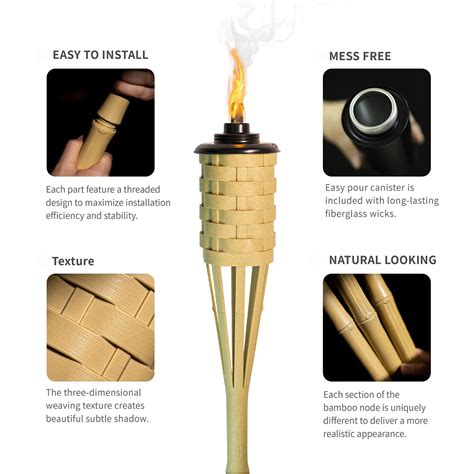 EASY TO INSTALL

Each part feature a threaded design to maximize installation efficiency and stability.

Texture

The three-dimensional weaving texture creates beautiful subtle shadow.

MESS FREE

Easy pour canister is included with long-lasting fiberglass wicks.

NATURAL LOOKING

Each section of the bamboo node is uniquely different to deliver a more realistic appearance.