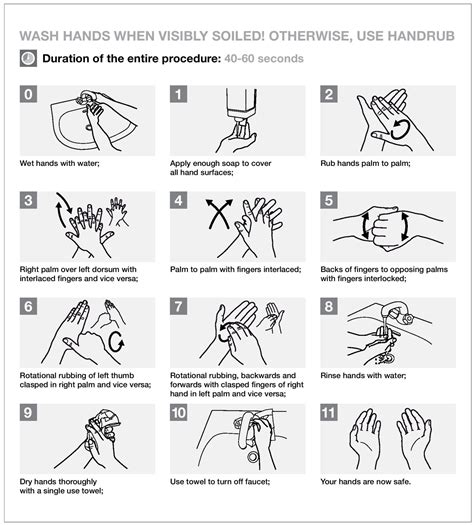 WASH HANDS WHEN VISIBLY SOILED! OTHERWISE, USE HANDRUB

Duration of the entire procedure: 40-60 seconds

0
Wet hands with water;

1
Apply enough soap to cover all hand surfaces;

2
Rub hands palm to palm;

3
Right palm over left dorsum with interlaced fingers and vice versa;

4
Palm to palm with fingers interlaced;

5
Backs of fingers to opposing palms with fingers interlocked;

6
Rotational rubbing of left thumb clasped in right palm and vice versa;

7
Rotational rubbing, backwards and forwards with clasped fingers of right hand in left palm and vice versa;

8
Rinse hands with water;

9
Dry hands thoroughly with a single use towel;

10
Use towel to turn off faucet;

11
Your hands are now safe.