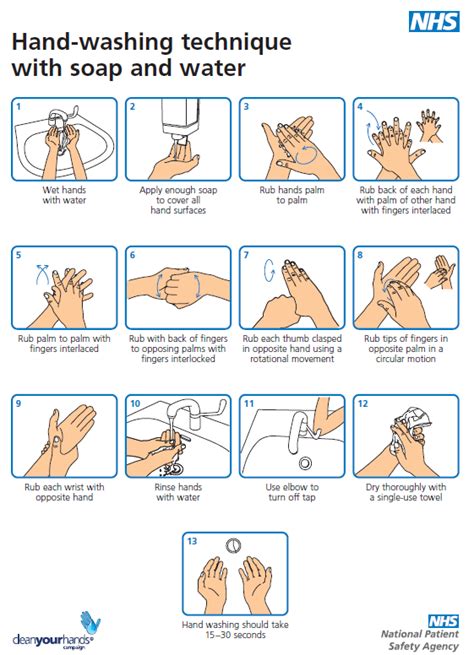 NHS

Hand-washing technique with soap and water

1
Wet hands with water

2
Apply enough soap to cover all hand surfaces

3
Rub hands palm to palm

4
Rub back of each hand with palm of other hand with fingers interlaced

5
Rub palm to palm with fingers interlaced

6
Rub with back of fingers to opposing palms with fingers interlocked

7
Rub each thumb clasped in opposite hand using a rotational movement

8
Rub tips of fingers in opposite palm in a circular motion

9
Rub each wrist with opposite hand

10
Rinse hands with water

11
Use elbow to turn off tap

12
Dry thoroughly with a single-use towel

13
Hand washing should take 15–30 seconds

cleanyourhands® campaign

NHS
National Patient Safety Agency