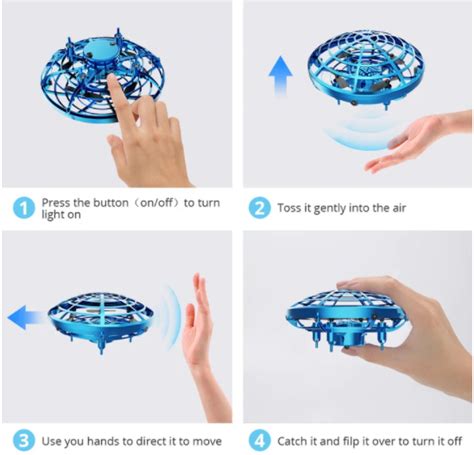 1 Press the button（on/off）to turn light on

2 Toss it gently into the air

3 Use you hands to direct it to move

4 Catch it and filp it over to turn it off