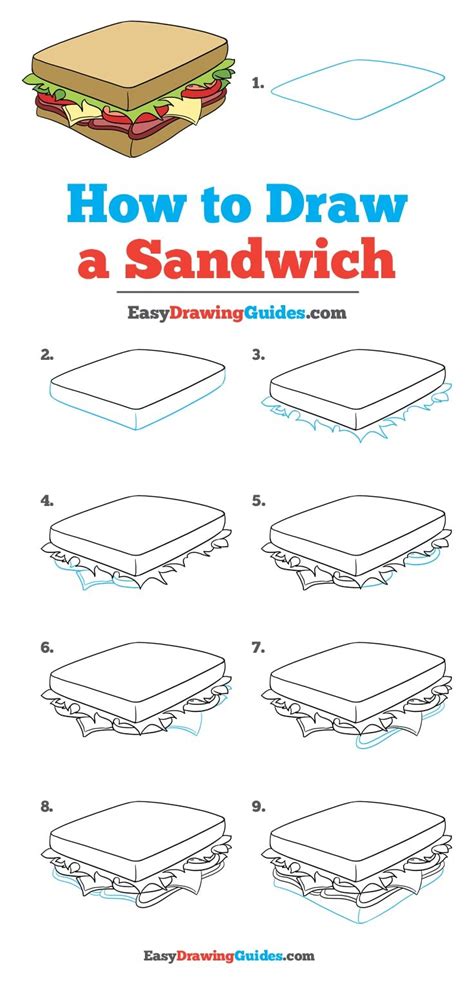 1.

How to Draw a Sandwich

EasyDrawingGuides.com

2.

3.

4.

5.

6.

7.

8.

9.

EasyDrawingGuides.com