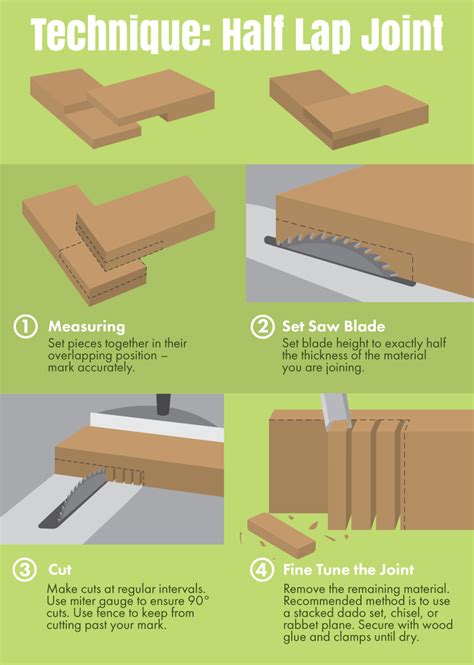 Technique: Half Lap Joint

1 Measuring
Set pieces together in their overlapping position – mark accurately.

2 Set Saw Blade
Set blade height to exactly half the thickness of the material you are joining.

3 Cut
Make cuts at regular intervals. Use miter gauge to ensure 90° cuts. Use fence to keep from cutting past your mark.

4 Fine Tune the Joint
Remove the remaining material. Recommended method is to use a stacked dado set, chisel, or rabbet plane. Secure with wood glue and clamps until dry.