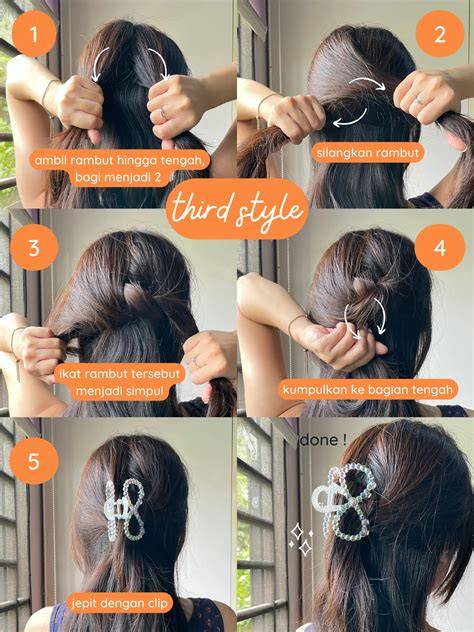 1

ambil rambut hingga tengah, bagi menjadi 2

2

silangkan rambut

third style

3

ikat rambut tersebut menjadi simpul

4

kumpulkan ke bagian tengah

5

jepit dengan clip

done !