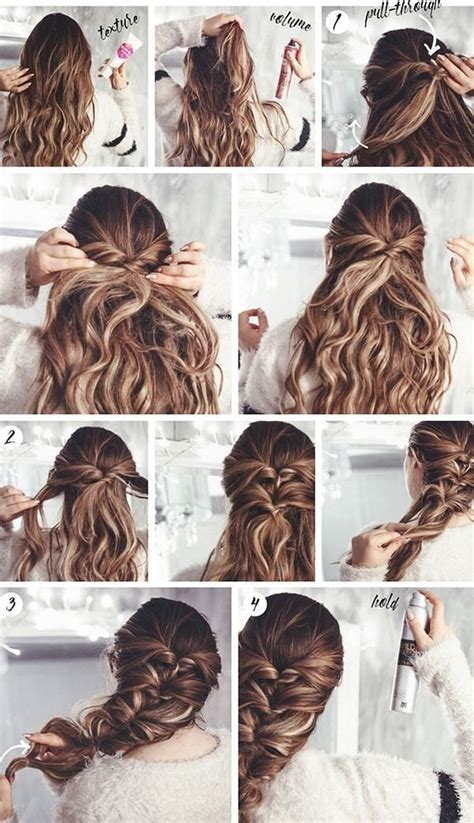 texture

volume

1 pull-through

2

3

4 hold