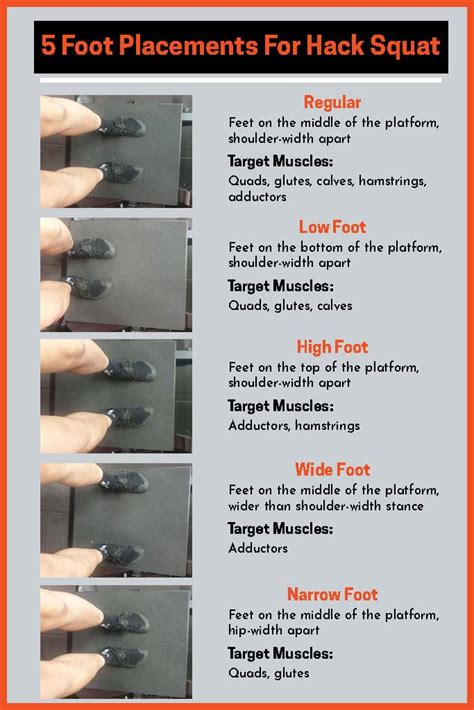 5 Foot Placements For Hack Squat

Regular
Feet on the middle of the platform, shoulder-width apart

Target Muscles:
Quads, glutes, calves, hamstrings, adductors

Low Foot
Feet on the bottom of the platform, shoulder-width apart

Target Muscles:
Quads, glutes, calves

High Foot
Feet on the top of the platform, shoulder-width apart

Target Muscles:
Adductors, hamstrings

Wide Foot
Feet on the middle of the platform, wider than shoulder-width stance

Target Muscles:
Adductors

Narrow Foot
Feet on the middle of the platform, hip-width apart

Target Muscles:
Quads, glutes