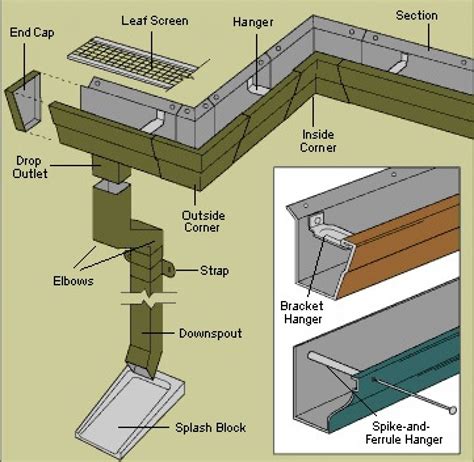 End Cap

Leaf Screen

Hanger

Section

Inside Corner

Drop Outlet

Outside Corner

Elbows

Strap

Downspout

Splash Block

Bracket Hanger

Spike-and-Ferrule Hanger