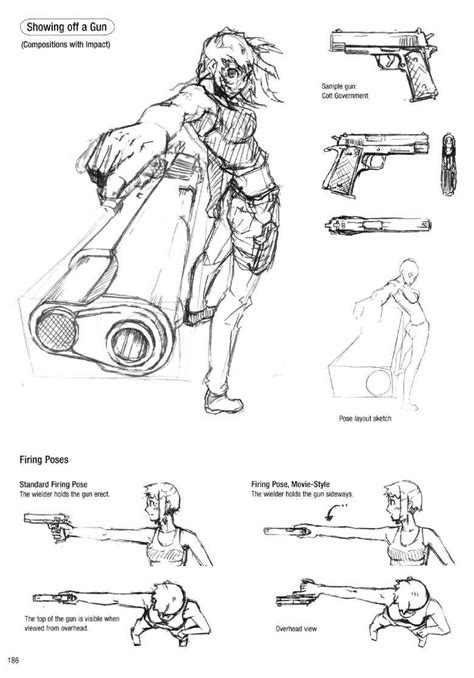 Showing off a Gun
(Compositions with Impact)

Sample gun:
Colt Government

Pose layout sketch

Firing Poses

Standard Firing Pose
The wielder holds the gun erect.

The top of the gun is visible when viewed from overhead.

Firing Pose, Movie-Style
The wielder holds the gun sideways.

Overhead view

186