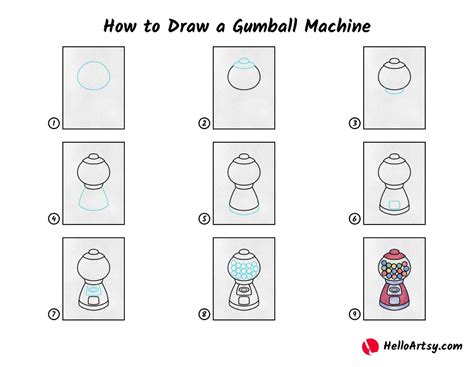 How to Draw a Gumball Machine

1

2

3

4

5

6

7

8

9

HelloArtsy.com