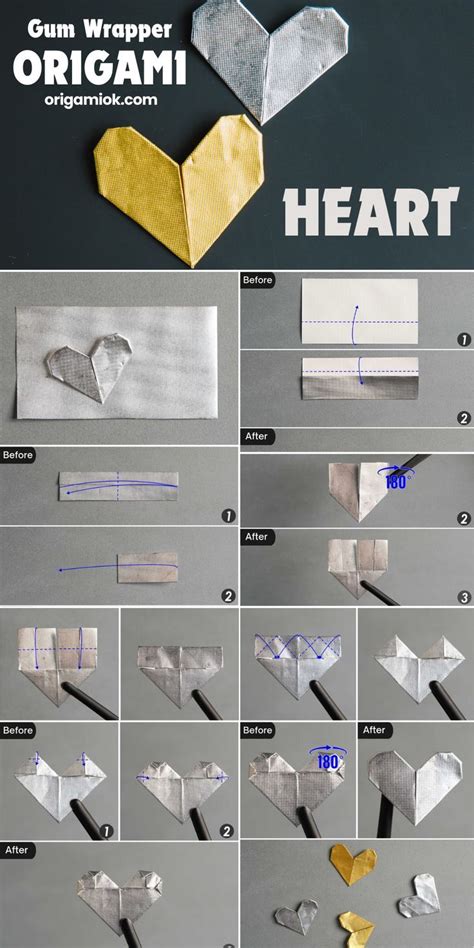 Gum Wrapper
ORIGAMI
origamiok.com

HEART

Before
1
2

After

Before
1
2

180
2

After
3

Before
1
2

Before
180

After

After