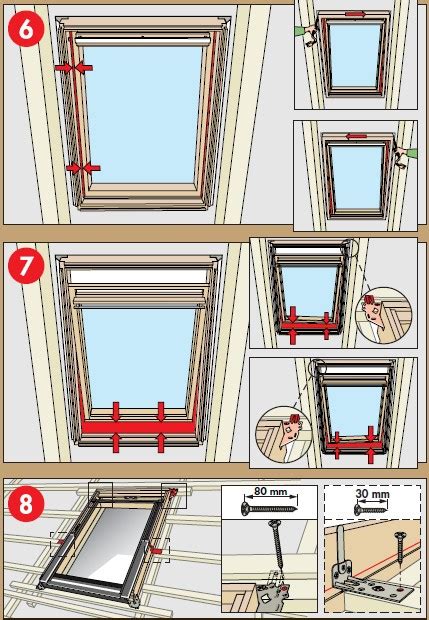 6

7

8

80 mm

30 mm