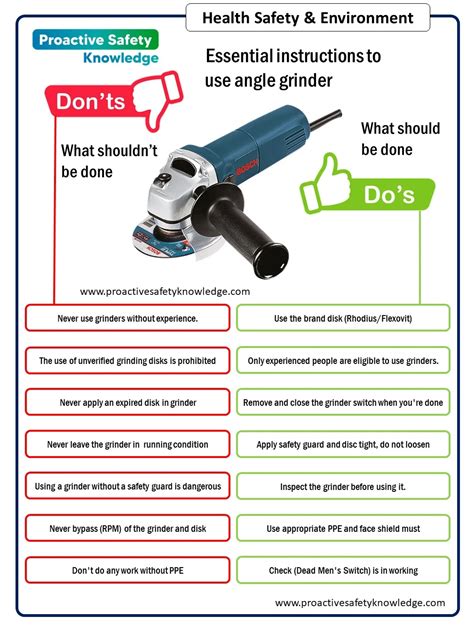 Health Safety & Environment

Proactive Safety Knowledge

Essential instructions to use angle grinder

Don'ts

What shouldn't be done

What should be done

Do's

BOSCH

www.proactivesafetyknowledge.com

Never use grinders without experience.

The use of unverified grinding disks is prohibited

Never apply an expired disk in grinder

Never leave the grinder in running condition

Using a grinder without a safety guard is dangerous

Never bypass (RPM) of the grinder and disk

Don't do any work without PPE

Use the brand disk (Rhodius/Flexovit)

Only experienced people are eligible to use grinders.

Remove and close the grinder switch when you're done

Apply safety guard and disc tight, do not loosen

Inspect the grinder before using it.

Use appropriate PPE and face shield must

Check (Dead Men's Switch) is in working

www.proactivesafetyknowledge.com