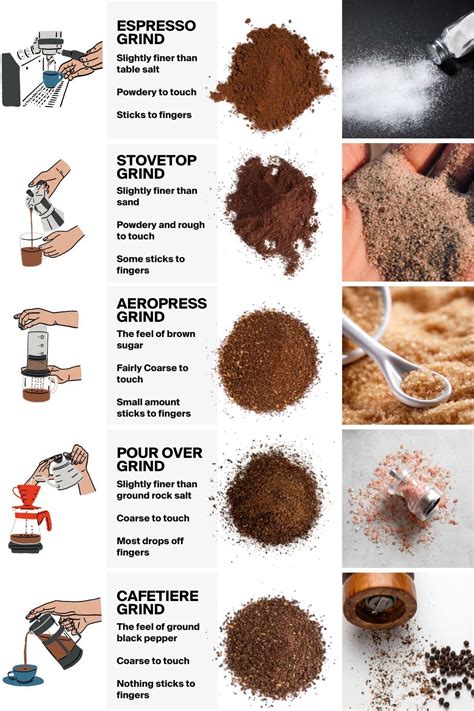 ESPRESSO GRIND

Slightly finer than table salt

Powdery to touch

Sticks to fingers

STOVETOP GRIND

Slightly finer than sand

Powdery and rough to touch

Some sticks to fingers

AEROPRESS GRIND

The feel of brown sugar

Fairly Coarse to touch

Small amount sticks to fingers

POUR OVER GRIND

Slightly finer than ground rock salt

Coarse to touch

Most drops off fingers

CAFETIERE GRIND

The feel of ground black pepper

Coarse to touch

Nothing sticks to fingers