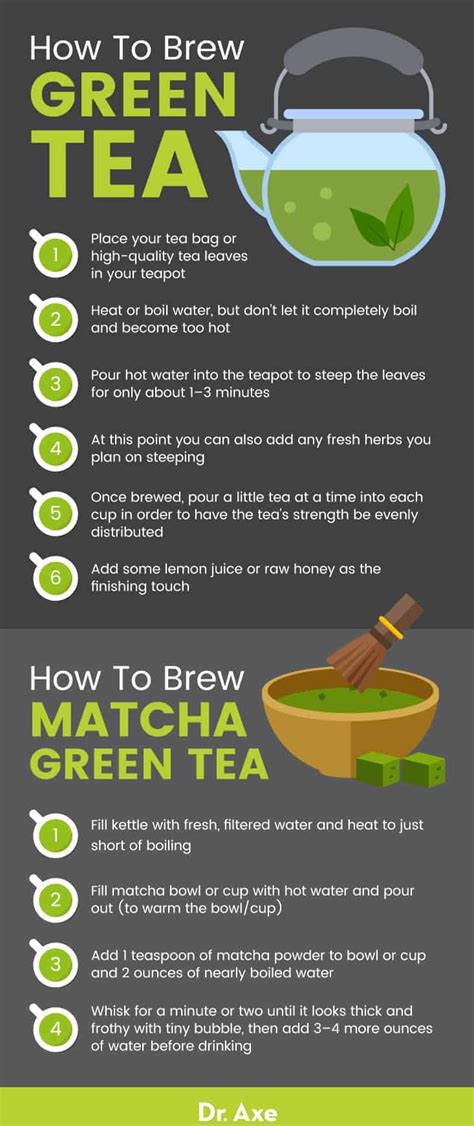 How To Brew
GREEN TEA

1 Place your tea bag or high-quality tea leaves in your teapot

2 Heat or boil water, but don't let it completely boil and become too hot

3 Pour hot water into the teapot to steep the leaves for only about 1–3 minutes

4 At this point you can also add any fresh herbs you plan on steeping

5 Once brewed, pour a little tea at a time into each cup in order to have the tea's strength be evenly distributed

6 Add some lemon juice or raw honey as the finishing touch

How To Brew
MATCHA GREEN TEA

1 Fill kettle with fresh, filtered water and heat to just short of boiling

2 Fill matcha bowl or cup with hot water and pour out (to warm the bowl/cup)

3 Add 1 teaspoon of matcha powder to bowl or cup and 2 ounces of nearly boiled water

4 Whisk for a minute or two until it looks thick and frothy with tiny bubble, then add 3–4 more ounces of water before drinking

Dr. Axe