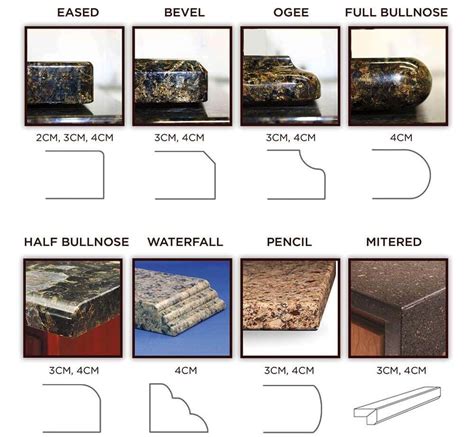 EASED

2CM, 3CM, 4CM

BEVEL

3CM, 4CM

OGEE

3CM, 4CM

FULL BULLNOSE

4CM

HALF BULLNOSE

3CM, 4CM

WATERFALL

4CM

PENCIL

3CM, 4CM

MITERED

3CM, 4CM