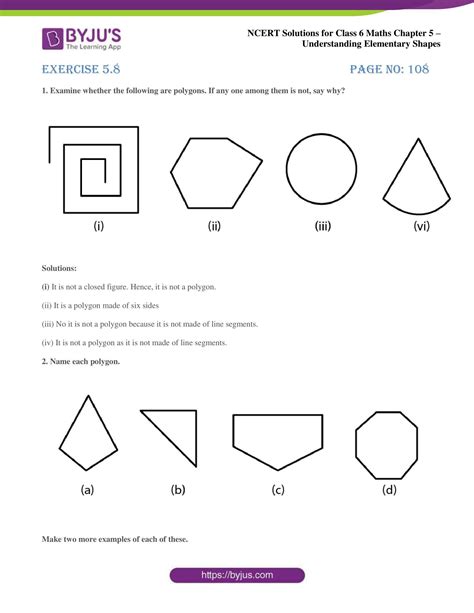 BYJU'S
The Learning App

NCERT Solutions for Class 6 Maths Chapter 5 – Understanding Elementary Shapes

EXERCISE 5.8

PAGE NO: 108

1. Examine whether the following are polygons. If any one among them is not, say why?

(i) (ii) (iii) (vi)

Solutions:

(i) It is not a closed figure. Hence, it is not a polygon.

(ii) It is a polygon made of six sides

(iii) No it is not a polygon because it is not made of line segments.

(iv) It is not a polygon as it is not made of line segments.

2. Name each polygon.

(a) (b) (c) (d)

Make two more examples of each of these.

https://byjus.com