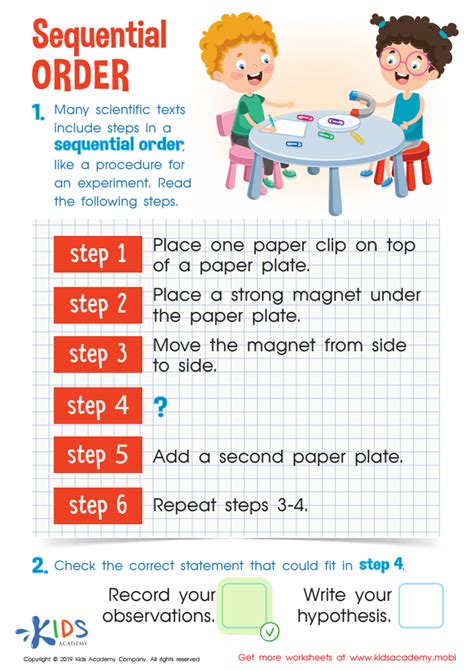 Sequential ORDER

1. Many scientific texts include steps in a sequential order, like a procedure for an experiment. Read the following steps.

step 1 Place one paper clip on top of a paper plate.

step 2 Place a strong magnet under the paper plate.

step 3 Move the magnet from side to side.

step 4 ?

step 5 Add a second paper plate.

step 6 Repeat steps 3-4.

2. Check the correct statement that could fit in step 4.

Record your observations.

Write your hypothesis.

KIDS ACADEMY

Copyright © 2019 Kids Academy Company. All rights reserved

Get more worksheets at www.kidsacademy.mobi