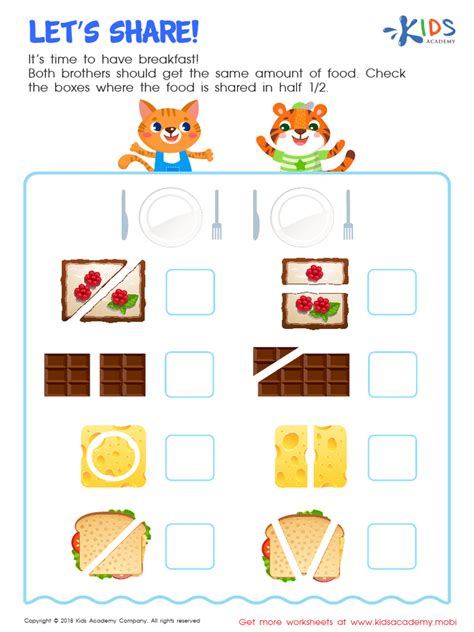 LET'S SHARE!

KIDS ACADEMY

It's time to have breakfast!
Both brothers should get the same amount of food. Check the boxes where the food is shared in half 1/2.

Copyright © 2018 Kids Academy Company. All rights reserved

Get more worksheets at www.kidsacademy.mobi