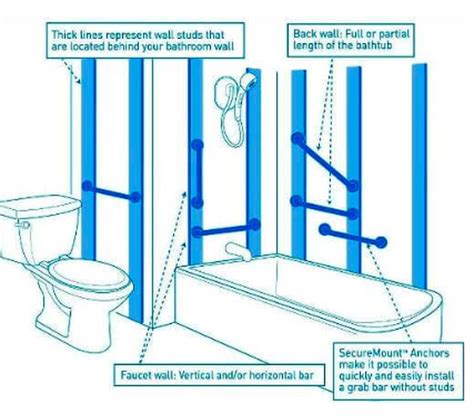 Thick lines represent wall studs that are located behind your bathroom wall

Back wall: Full or partial length of the bathtub

Faucet wall: Vertical and/or horizontal bar

SecureMount™ Anchors make it possible to quickly and easily install a grab bar without studs