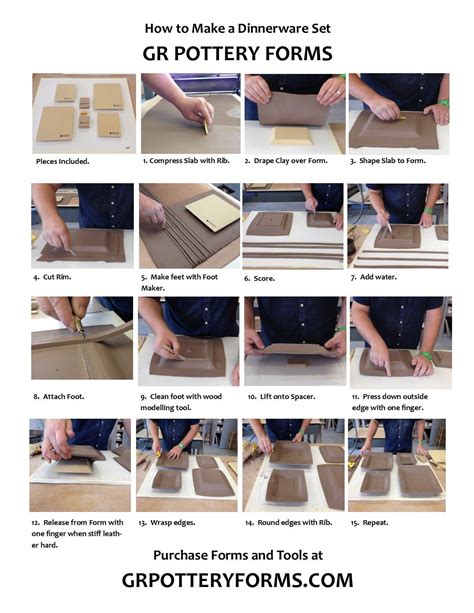 How to Make a Dinnerware Set

GR POTTERY FORMS

Pieces Included.

1. Compress Slab with Rib.

2. Drape Clay over Form.

3. Shape Slab to Form.

4. Cut Rim.

5. Make feet with Foot Maker.

6. Score.

7. Add water.

8. Attach Foot.

9. Clean foot with wood modelling tool.

10. Lift onto Spacer.

11. Press down outside edge with one finger.

12. Release from Form with one finger when stiff leather hard.

13. Wrasp edges.

14. Round edges with Rib.

15. Repeat.

Purchase Forms and Tools at

GRPOTTERYFORMS.COM