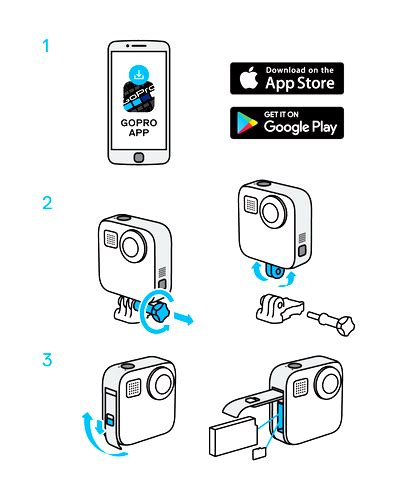 1

GoPro

GOPRO
APP

Download on the
App Store

GET IT ON
Google Play

2

3