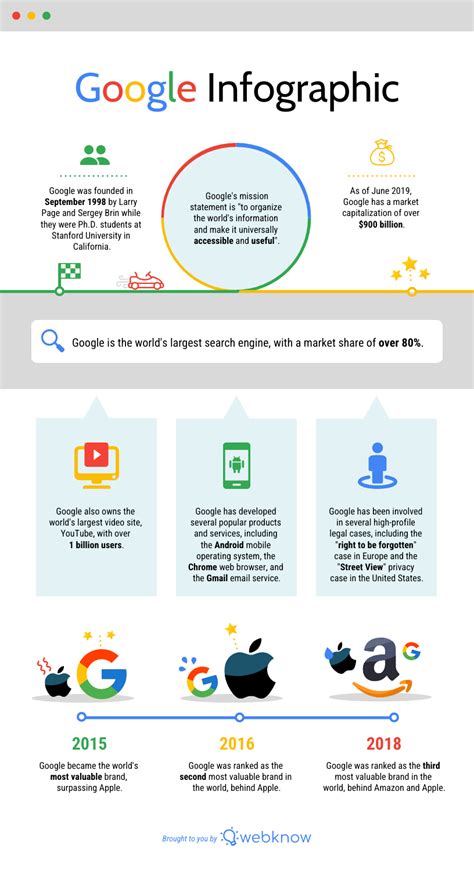 Google Infographic

Google was founded in September 1998 by Larry Page and Sergey Brin while they were Ph.D. students at Stanford University in California.

Google's mission statement is "to organize the world's information and make it universally accessible and useful".

As of June 2019, Google has a market capitalization of over $900 billion.

Google is the world's largest search engine, with a market share of over 80%.

Google also owns the world's largest video site, YouTube, with over 1 billion users.

Google has developed several popular products and services, including the Android mobile operating system, the Chrome web browser, and the Gmail email service.

Google has been involved in several high-profile legal cases, including the "right to be forgotten" case in Europe and the "Street View" privacy case in the United States.

2015

Google became the world's most valuable brand, surpassing Apple.

2016

Google was ranked as the second most valuable brand in the world, behind Apple.

2018

Google was ranked as the third most valuable brand in the world, behind Amazon and Apple.

Brought to you by webknow