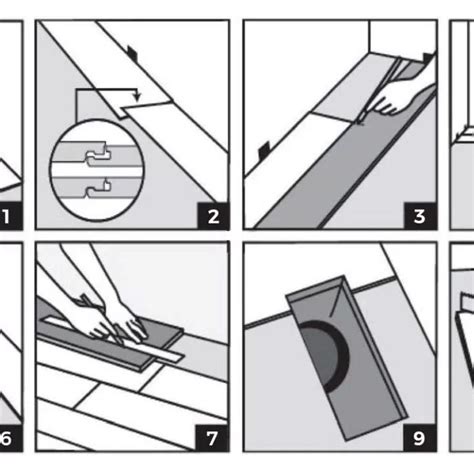 1
2
3
6
7
9