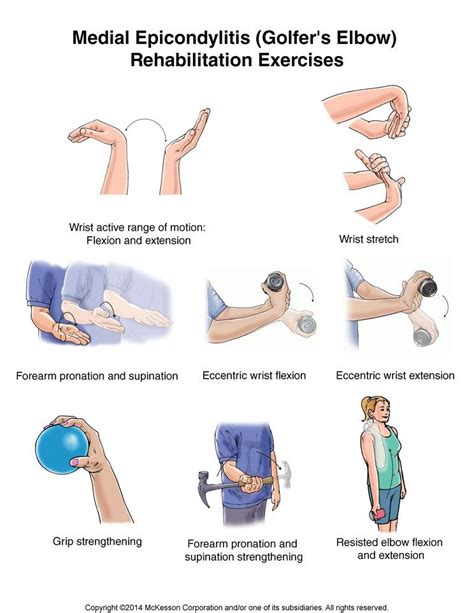 Medial Epicondylitis (Golfer's Elbow)
Rehabilitation Exercises

Wrist active range of motion: Flexion and extension

Wrist stretch

Forearm pronation and supination

Eccentric wrist flexion

Eccentric wrist extension

Grip strengthening

Forearm pronation and supination strengthening

Resisted elbow flexion and extension

Copyright ©2014 McKesson Corporation and/or one of its subsidiaries. All rights reserved.